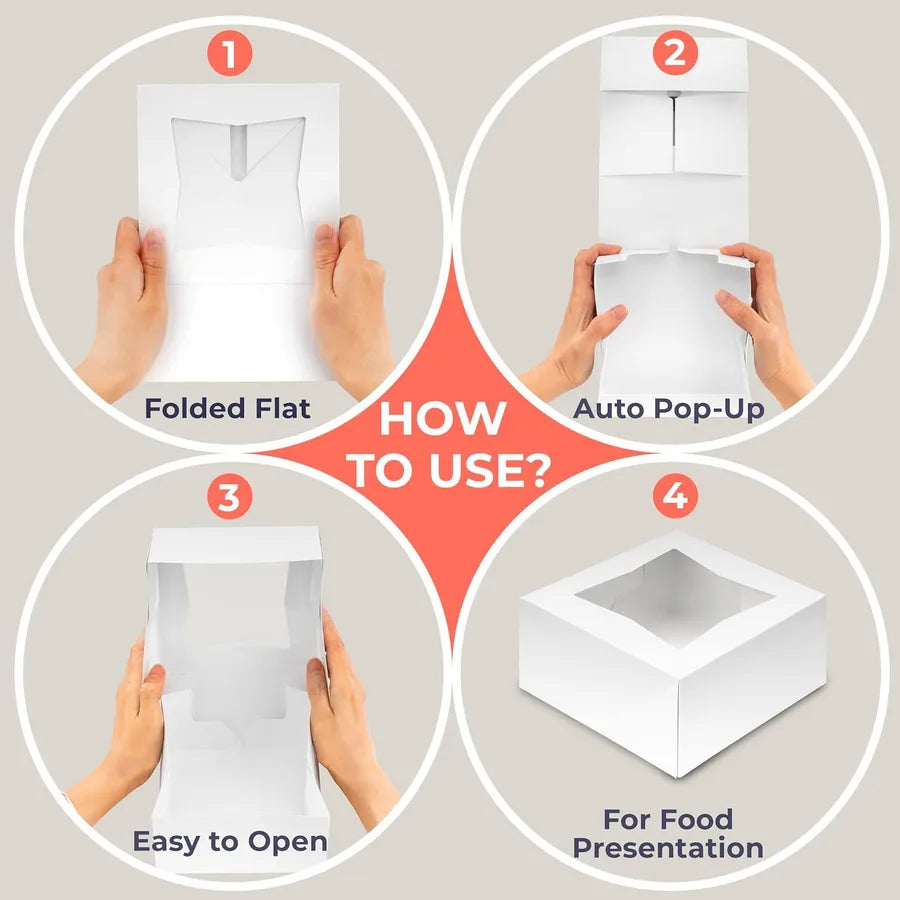 1

Folded Flat

2

Auto Pop-Up

HOW TO USE?

3

Easy to Open

4

For Food Presentation