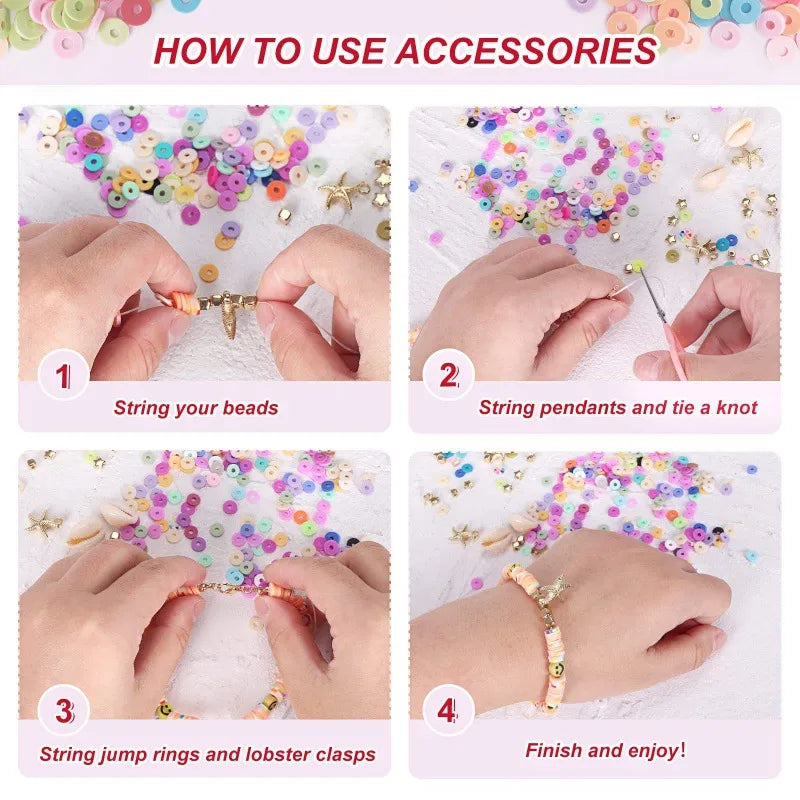 HOW TO USE ACCESSORIES

1

String your beads

2

String pendants and tie a knot

3

String jump rings and lobster clasps

4

Finish and enjoy!