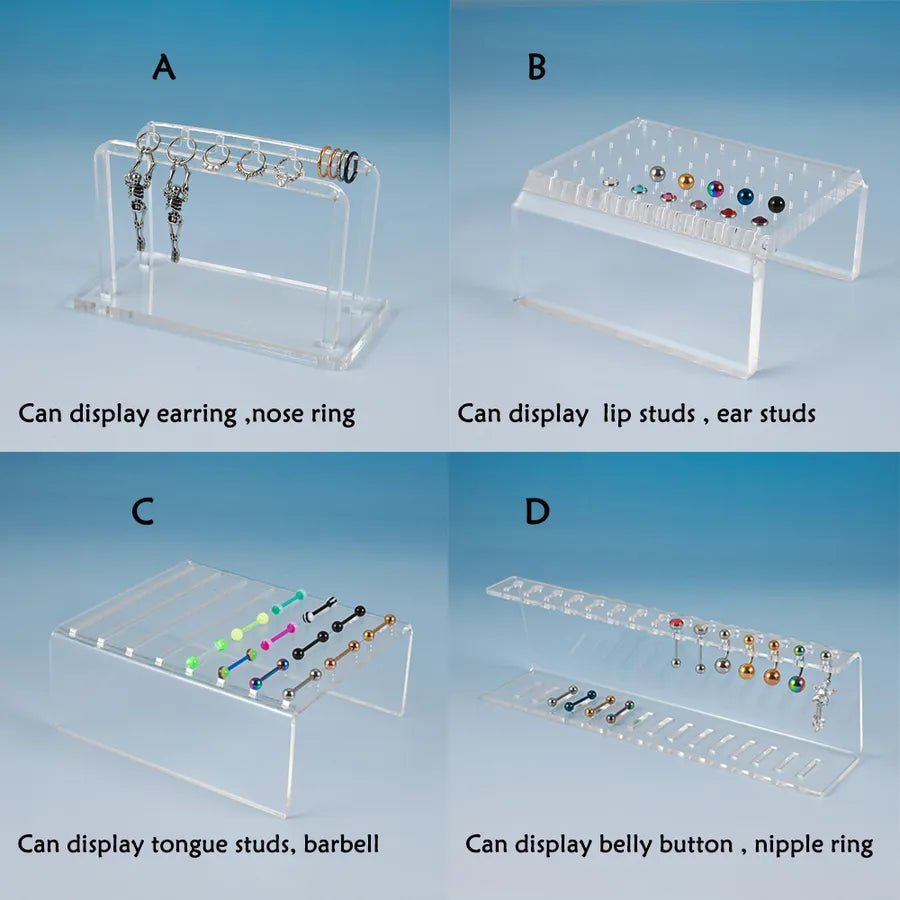 A

Can display earring ,nose ring

B

Can display lip studs , ear studs

C

Can display tongue studs, barbell

D

Can display belly button , nipple ring